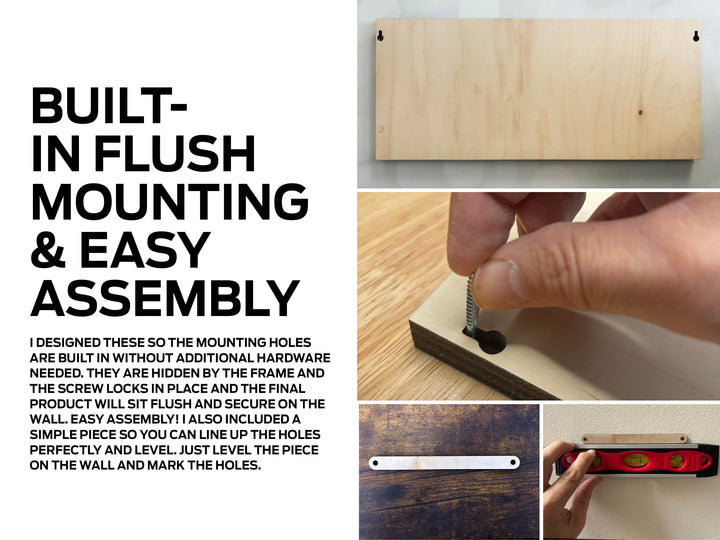 BUILT-IN FLUSH MOUNTING & EASY ASSEMBLY

I DESIGNED THESE SO THE MOUNTING HOLES ARE BUILT IN WITHOUT ADDITIONAL HARDWARE NEEDED. THEY ARE HIDDEN BY THE FRAME AND THE SCREW LOCKS IN PLACE AND THE FINAL PRODUCT WILL SIT FLUSH AND SECURE ON THE WALL. EASY ASSEMBLY! I ALSO INCLUDED A SIMPLE PIECE SO YOU CAN LINE UP THE HOLES PERFECTLY AND LEVEL. JUST LEVEL THE PIECE ON THE WALL AND MARK THE HOLES.